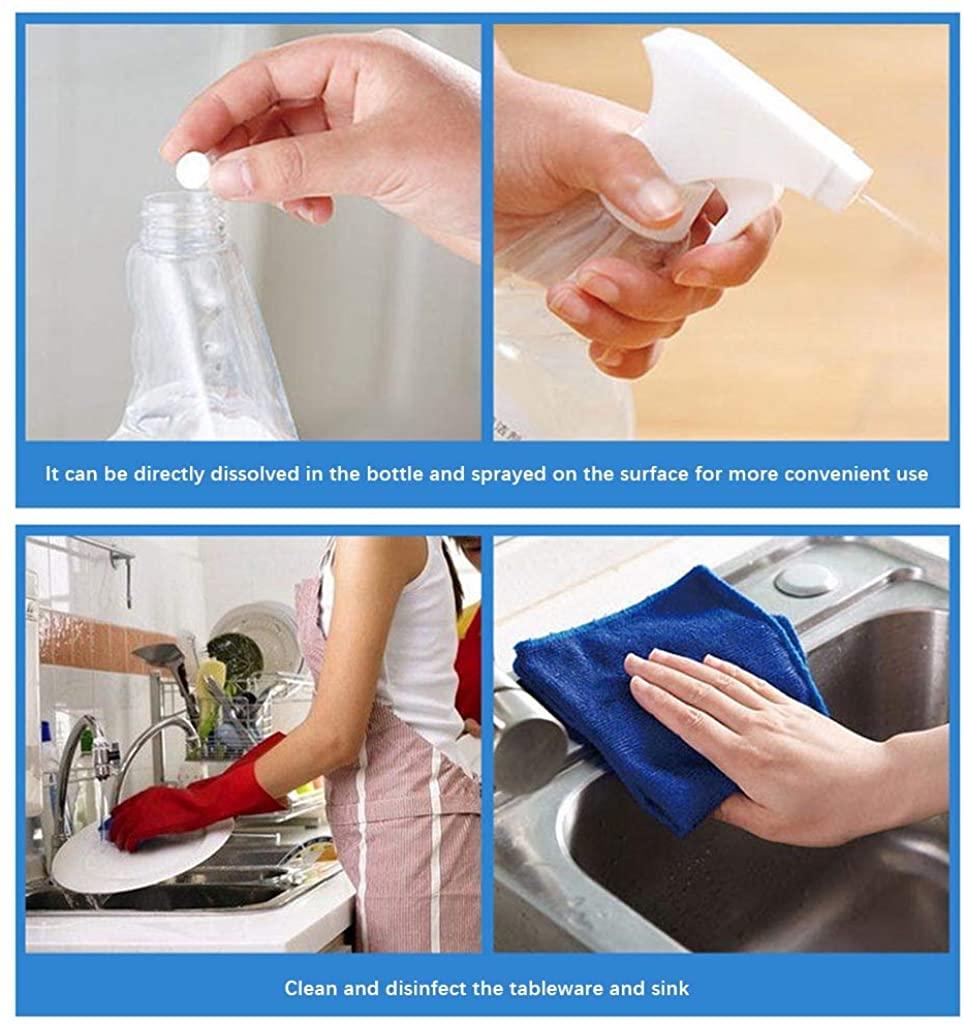 It can be directly dissolved in the bottle and sprayed on the surface for more convenient use

Clean and disinfect the tableware and sink