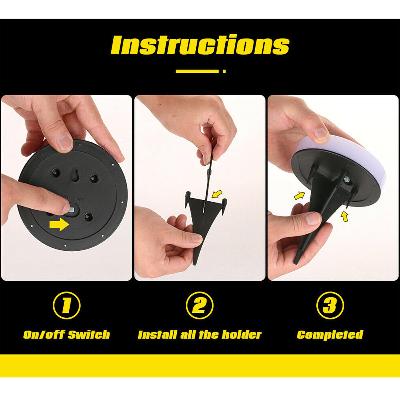 Instructions

1
On/off Switch

2
Install all the holder

3
Completed