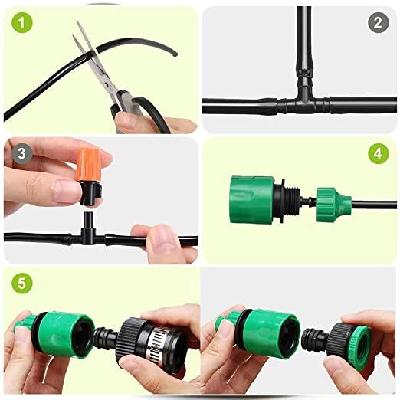 1

2

3

4

5