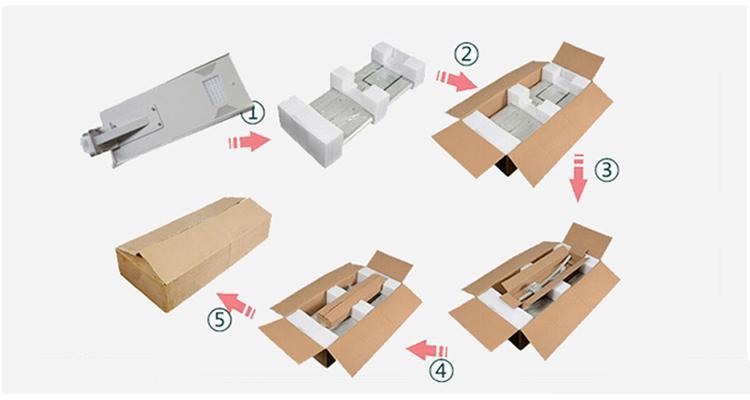 ①
②
③
④
⑤